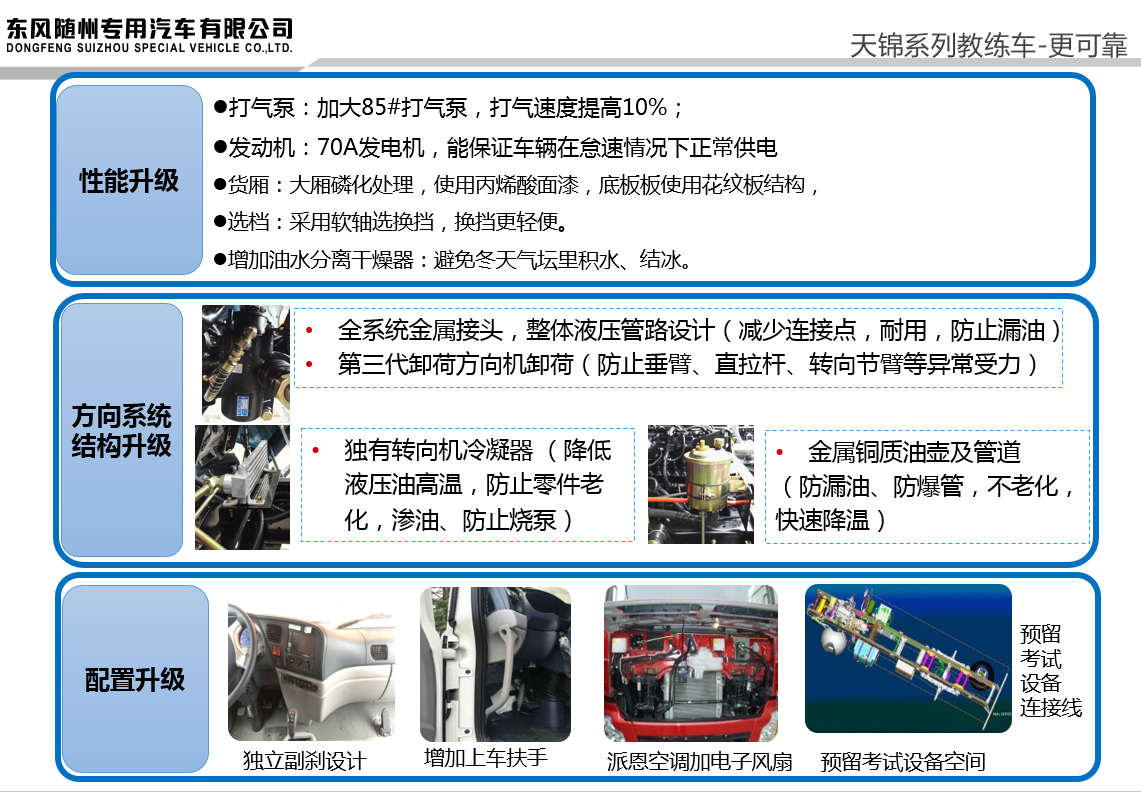 东风随州专用汽车有限公司
DONGFENG SUIZHOU SPECIAL VEHICLE CO.,LTD.

天锦系列教练车-更可靠

性能升级

●打气泵：加大85#打气泵，打气速度提高10%；
●发动机：70A发电机，能保证车辆在怠速情况下正常供电
●货厢：大厢磷化处理，使用丙烯酸面漆，底板板使用花纹板结构，
●选档：采用软轴选换挡，换挡更轻便。
●增加油水分离干燥器：避免冬天气坛里积水、结冰。

方向系统结构升级

• 全系统金属接头，整体液压管路设计（减少连接点，耐用，防止漏油）
• 第三代卸荷方向机卸荷（防止垂臂、直拉杆、转向节臂等异常受力）

• 独有转向机冷凝器（降低液压油高温，防止零件老化，渗油、防止烧泵）

• 金属铜质油壶及管道（防漏油、防爆管，不老化，快速降温）

配置升级

独立副刹设计
增加上车扶手
派恩空调加电子风扇
预留考试设备空间
预留考试设备连接线